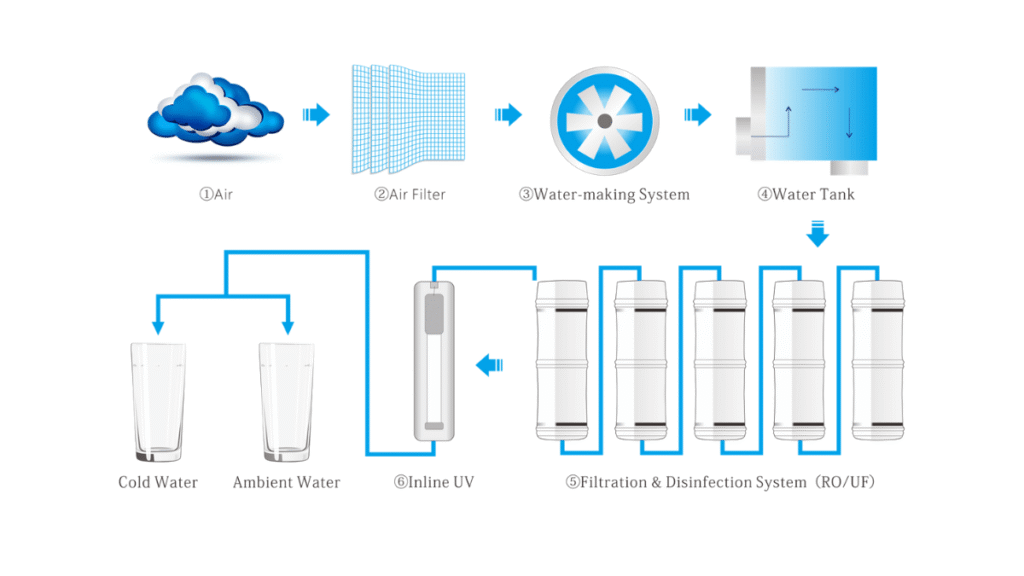 ①Air

②Air Filter

③Water-making System

④Water Tank

Cold Water

Ambient Water

⑥Inline UV

⑤Filtration & Disinfection System（RO/UF）